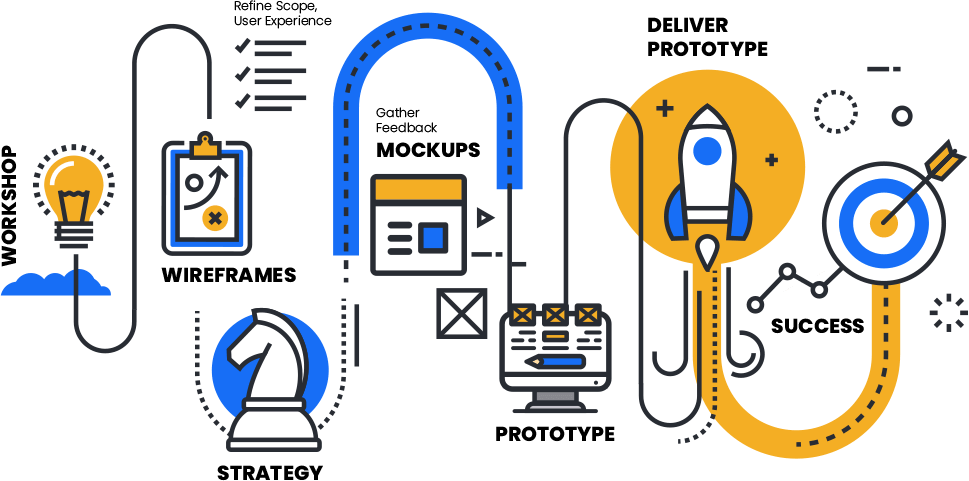 WORKSHOP

Refine Scope, User Experience

WIREFRAMES

STRATEGY

Gather Feedback
MOCKUPS

PROTOTYPE

DELIVER PROTOTYPE

SUCCESS